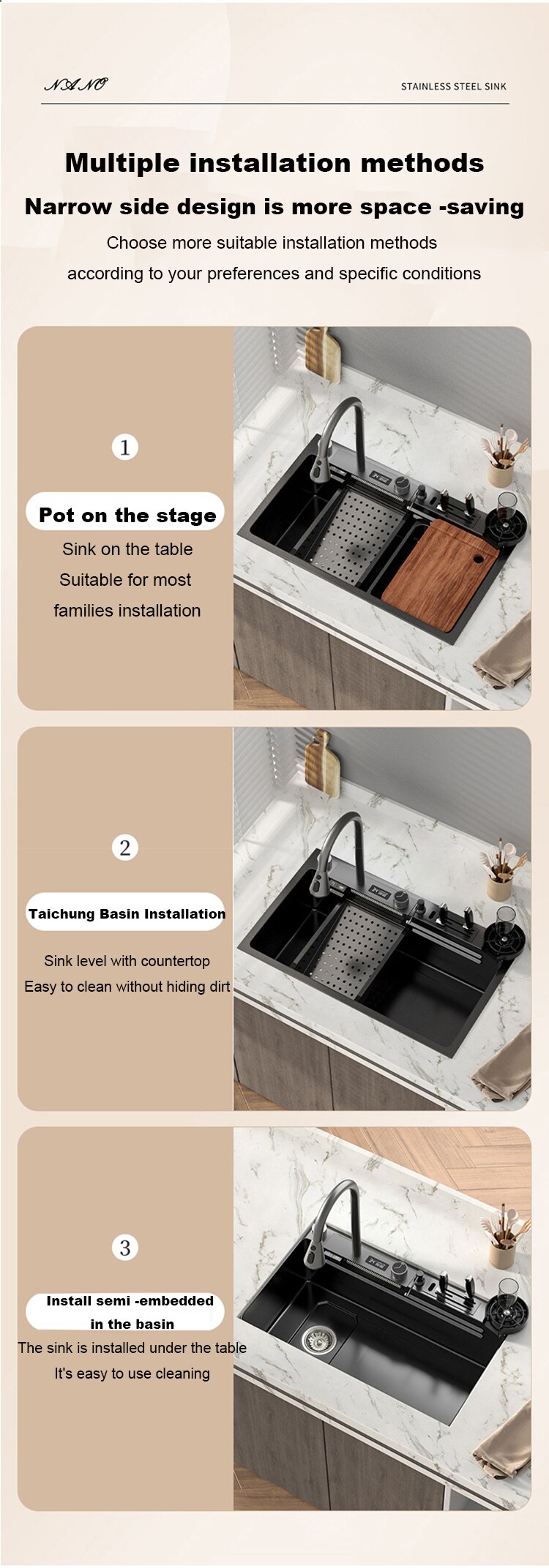 NANO

STAINLESS STEEL SINK

Multiple installation methods

Narrow side design is more space -saving

Choose more suitable installation methods according to your preferences and specific conditions

1

Pot on the stage

Sink on the table

Suitable for most

families installation

2

Taichung Basin Installation

Sink level with countertop

Easy to clean without hiding dirt

3

Install semi -embedded in the basin

The sink is installed under the table

It's easy to use cleaning