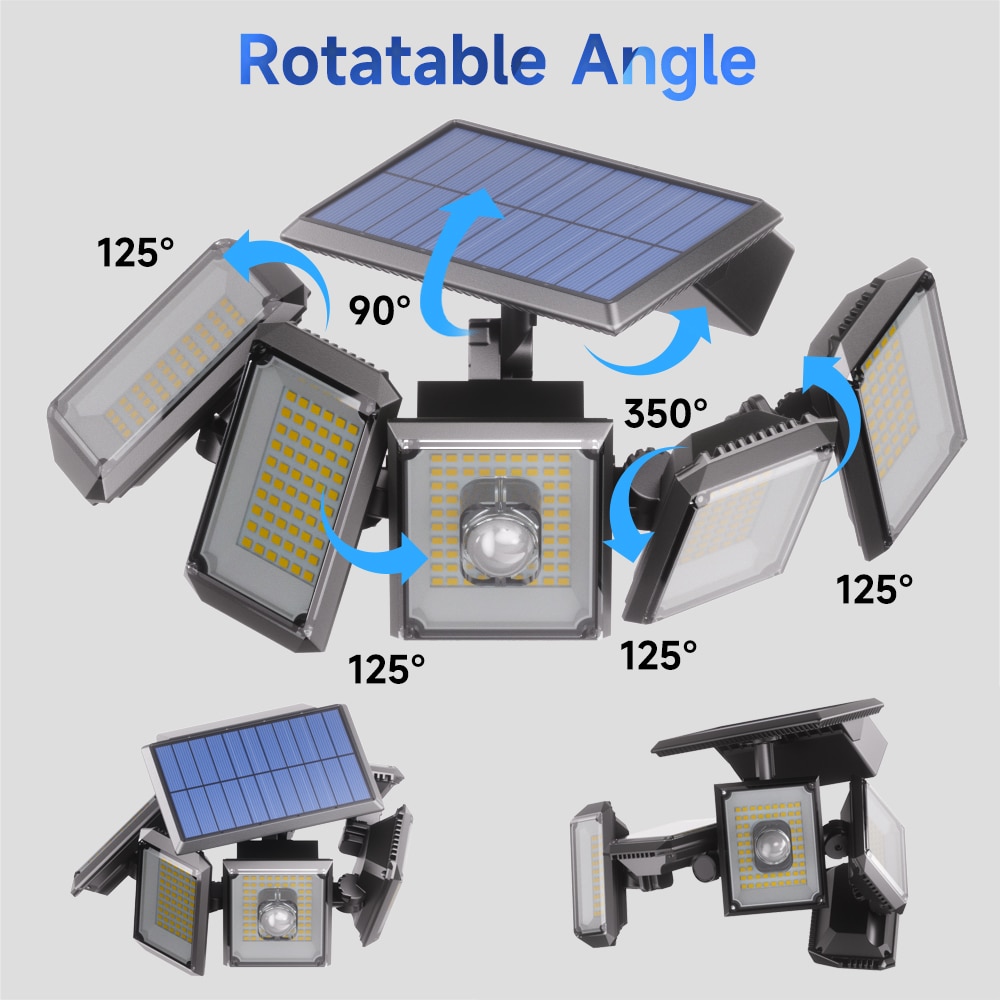 Rotatable Angle

125°

90°

350°

125°

125°

125°