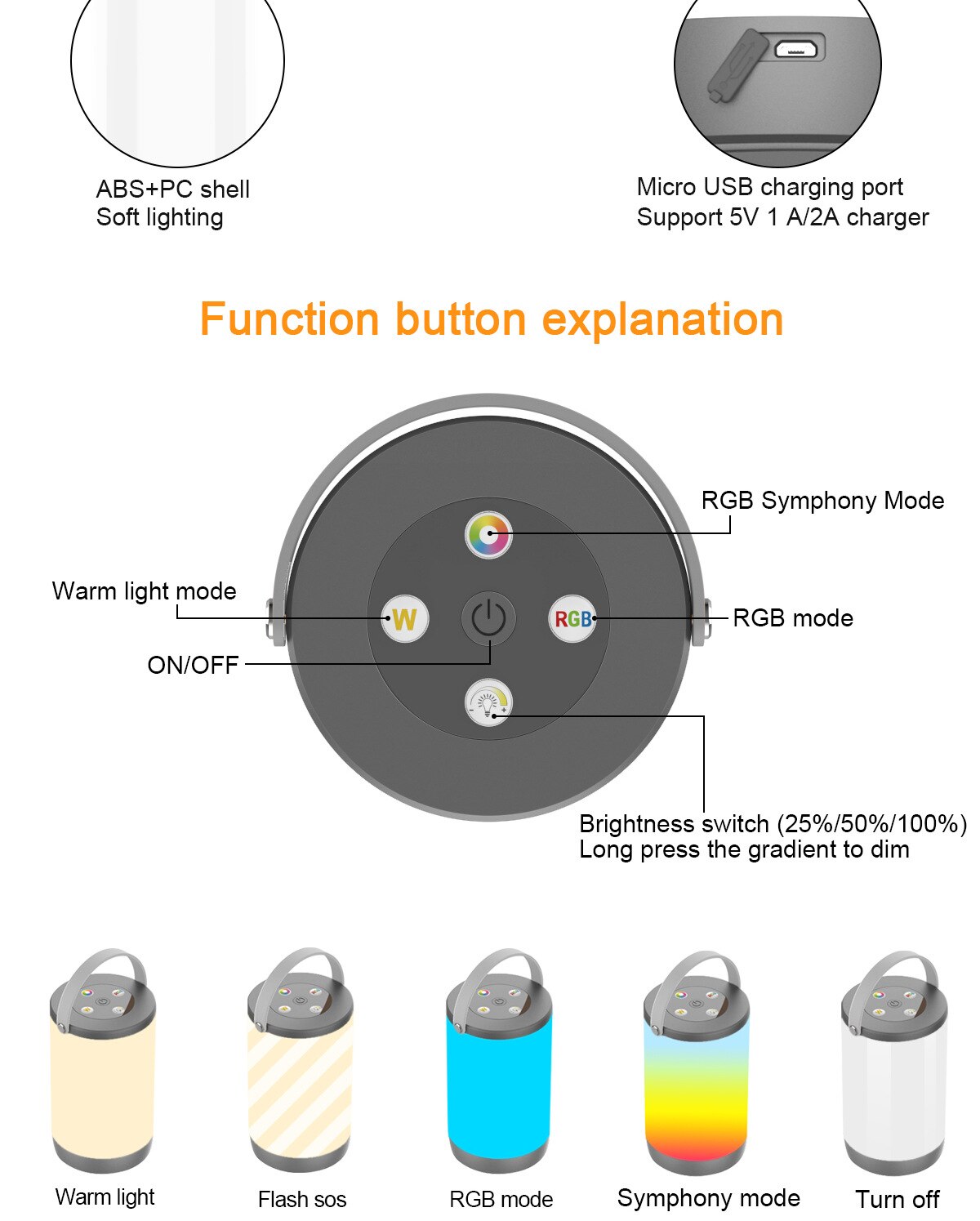 ABS+PC shell
Soft lighting

Micro USB charging port
Support 5V 1 A/2A charger

Function button explanation

RGB Symphony Mode

Warm light mode

W

RGB

RGB mode

ON/OFF

Brightness switch (25%/50%/100%)
Long press the gradient to dim

Warm light

Flash sos

RGB mode

Symphony mode

Turn off