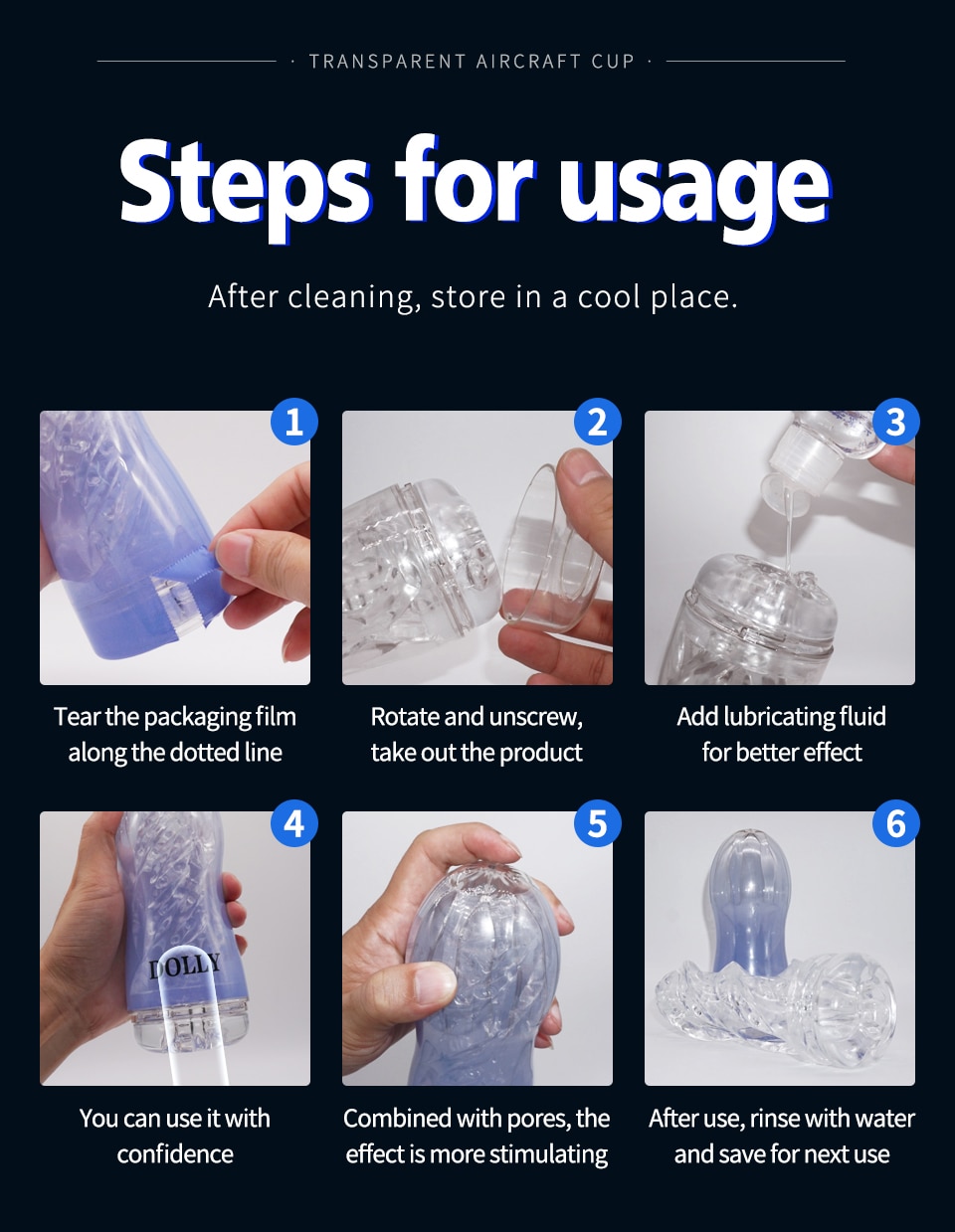 · TRANSPARENT AIRCRAFT CUP ·

Steps for usage

After cleaning, store in a cool place.

1

Tear the packaging film along the dotted line

2

Rotate and unscrew, take out the product

3

Add lubricating fluid for better effect

4

DOLLY

You can use it with confidence

5

Combined with pores, the effect is more stimulating

6

After use, rinse with water and save for next use