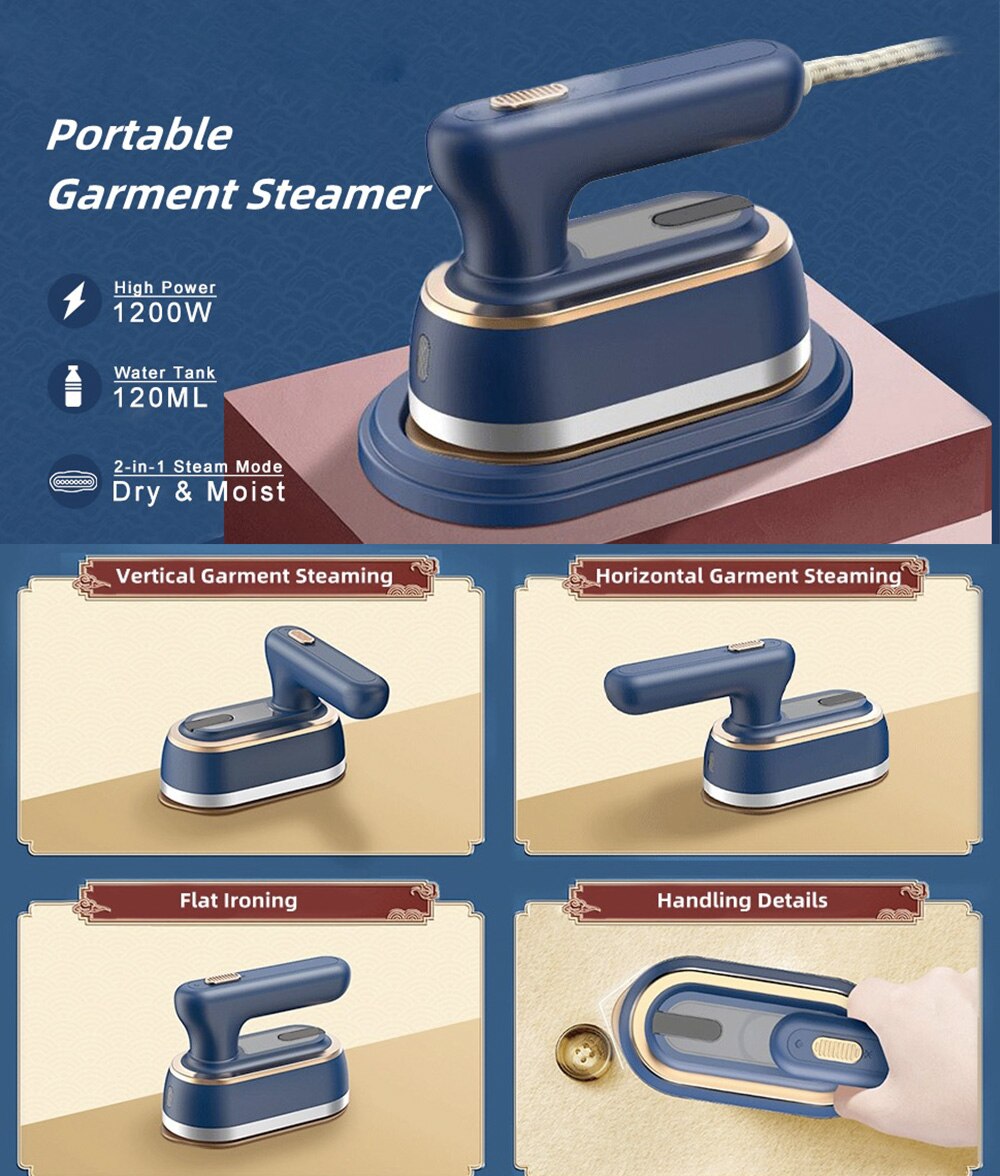 Portable
Garment Steamer

High Power
1200W

Water Tank
120ML

2-in-1 Steam Mode
Dry & Moist

Vertical Garment Steaming

Horizontal Garment Steaming

Flat Ironing

Handling Details